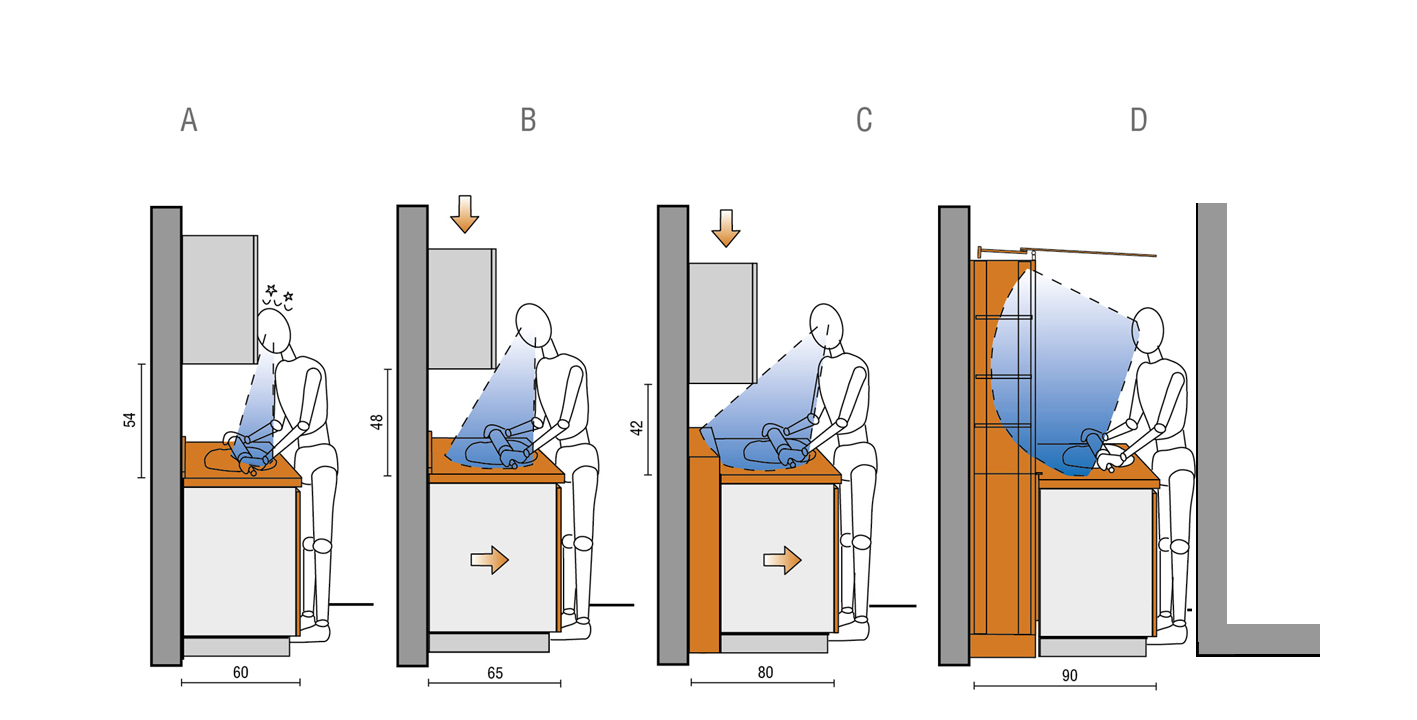 A

B

C

D

54

48

42

60

65

80

90