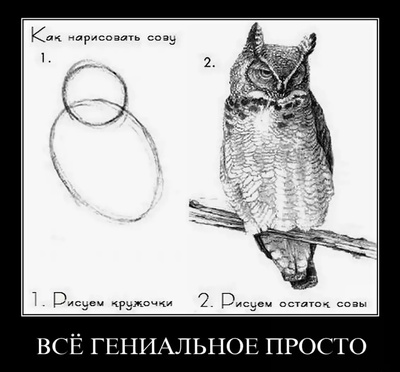 Как нарисовать сову

1.

2.

1. Рисуем кружочки

2. Рисуем остаток совы

ВСЁ ГЕНИАЛЬНОЕ ПРОСТО