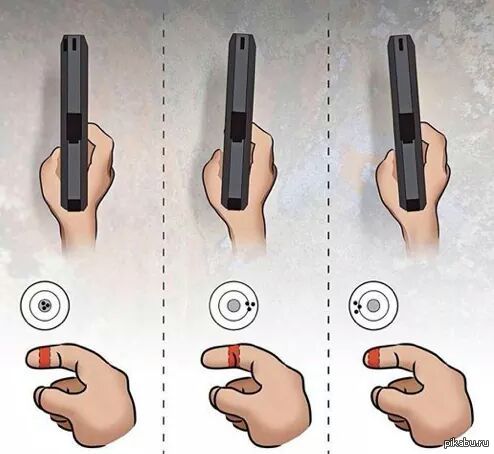 pikabu.ru