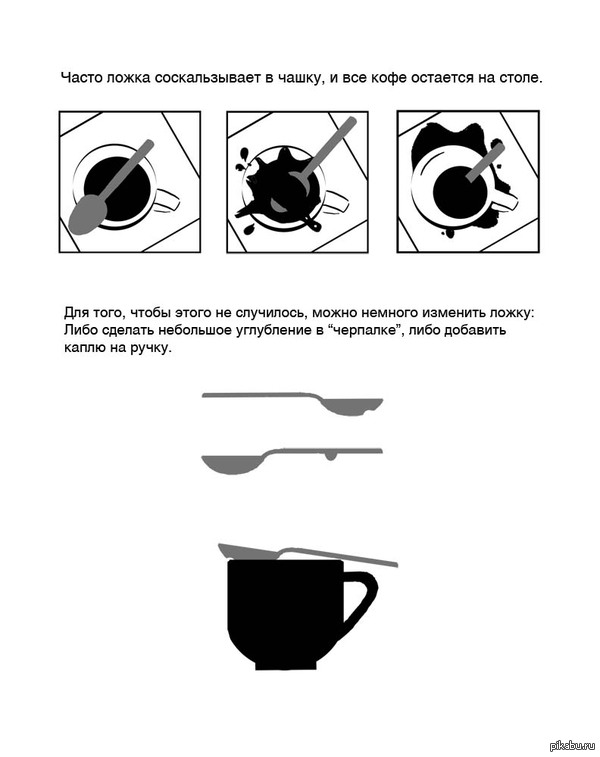 Часто ложка соскальзывает в чашку, и все кофе остается на столе.

Для того, чтобы этого не случилось, можно немного изменить ложку: Либо сделать небольшое углубление в “черпалке”, либо добавить каплю на ручку.

pikabu.ru