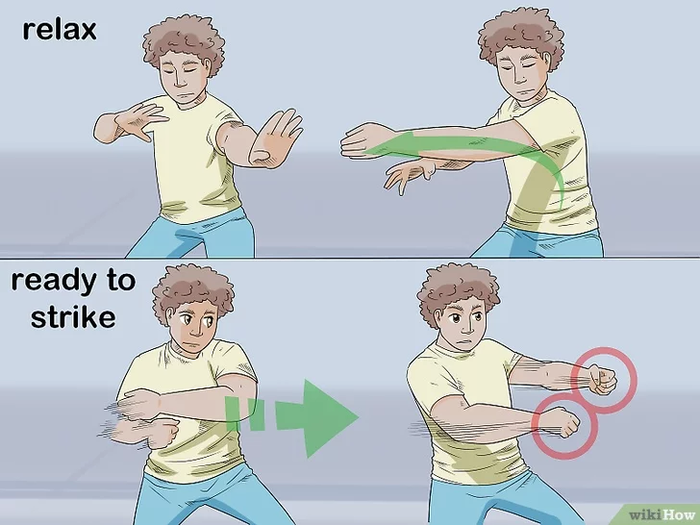 relax

ready to strike

wikiHow