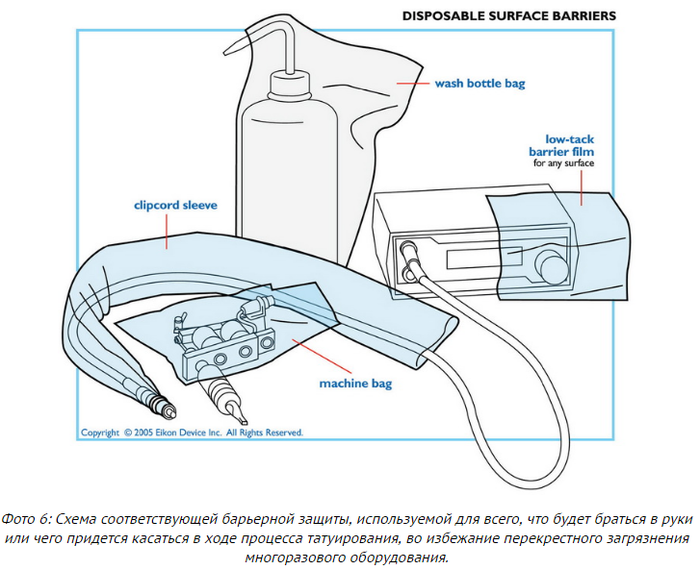 DISPOSABLE SURFACE BARRIERS

wash bottle bag

low-tack barrier film
for any surface

clipcord sleeve

machine bag

Copyright © 2005 Eikon Device Inc. All Rights Reserved.

Фото 6: Схема соответствующей барьерной защиты, используемой для всего, что будет браться в руки или чего придется касаться в ходе процесса татуирования, во избежание перекрестного загрязнения многоразового оборудования.