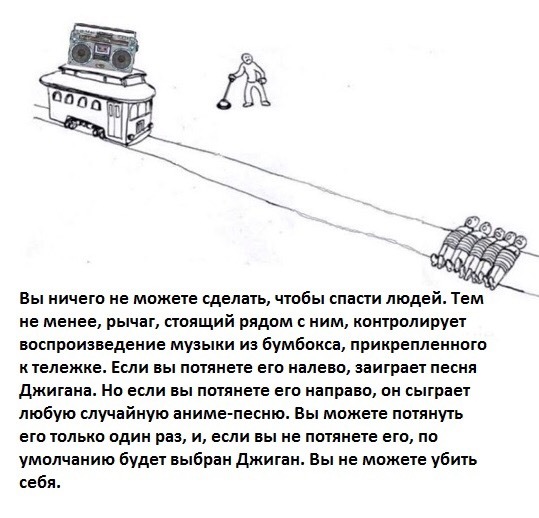 Вы ничего не можете сделать, чтобы спасти людей. Тем не менее, рычаг, стоящий рядом с ним, контролирует воспроизведение музыки из бумбокса, прикрепленного к тележке. Если вы потянете его налево, заиграет песня Джигана. Но если вы потянете его направо, он сыграет любую случайную аниме-песню. Вы можете потянуть его только один раз, и, если вы не потянете его, по умолчанию будет выбран Джиган. Вы не можете убить себя.