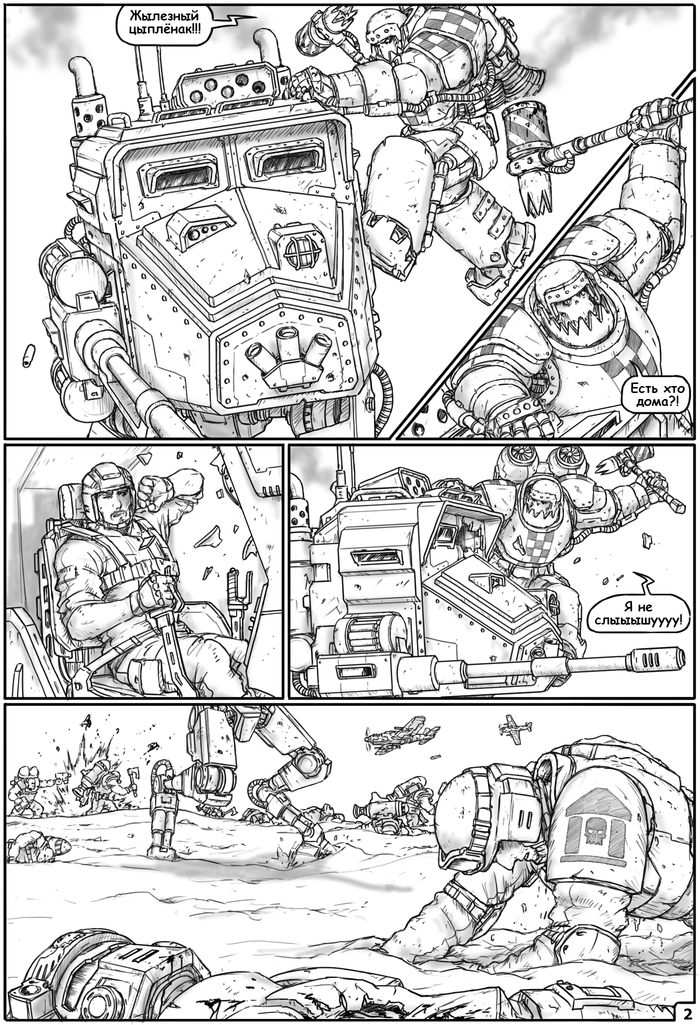 Жылезный цыплёнак!!!

Есть хто дома?!

Я не слыыышуууу!

2