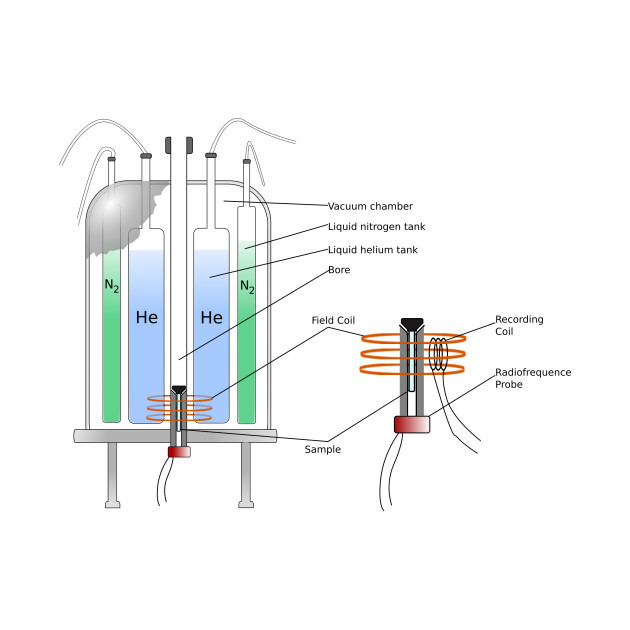 Vacuum chamber
Liquid nitrogen tank
Liquid helium tank
Bore
$N_2$
He
He
$N_2$
Field Coil
Recording Coil
Radiofrequence Probe
Sample