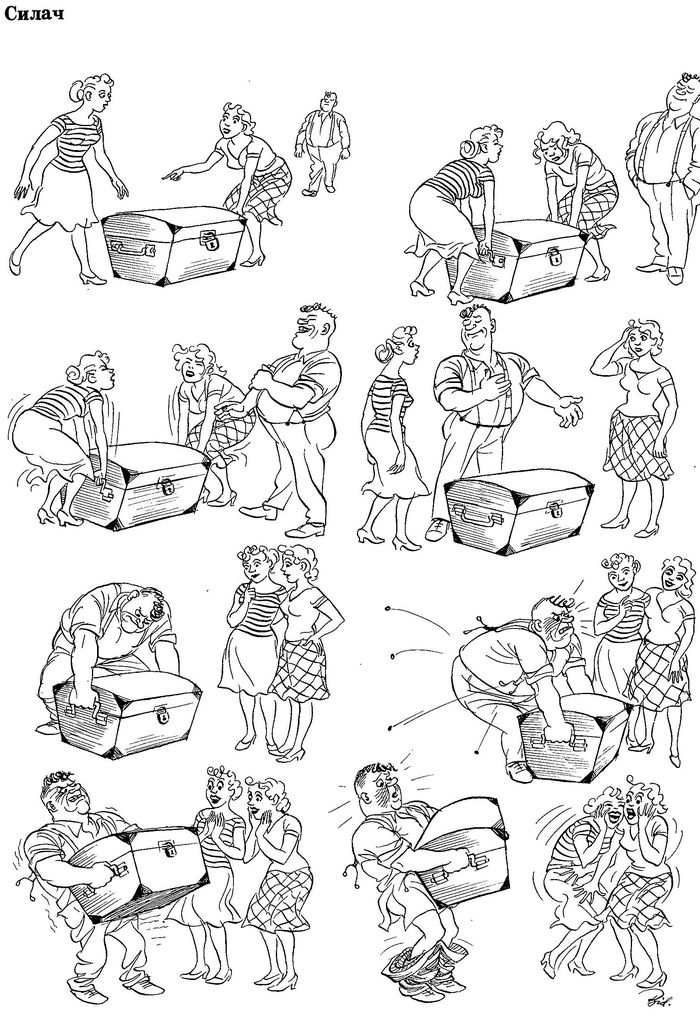 Силач