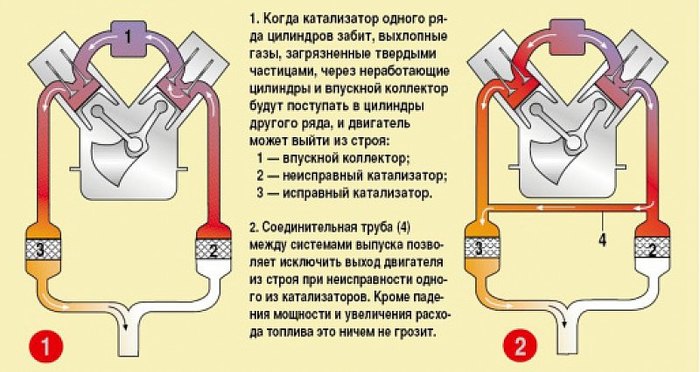 1

3

2

1

1. Когда катализатор одного ряда цилиндров забит, выхлопные газы, загрязненные твердыми частицами, через неработающие цилиндры и впускной коллектор будут поступать в цилиндры другого ряда, и двигатель может выйти из строя:
1 — впускной коллектор;
2 — неисправный катализатор;
3 — исправный катализатор.

2. Соединительная труба (4) между системами выпуска позволяет исключить выход двигателя из строя при неисправности одного из катализаторов. Кроме падения мощности и увеличения расхода топлива это ничем не грозит.

4

3

2

2