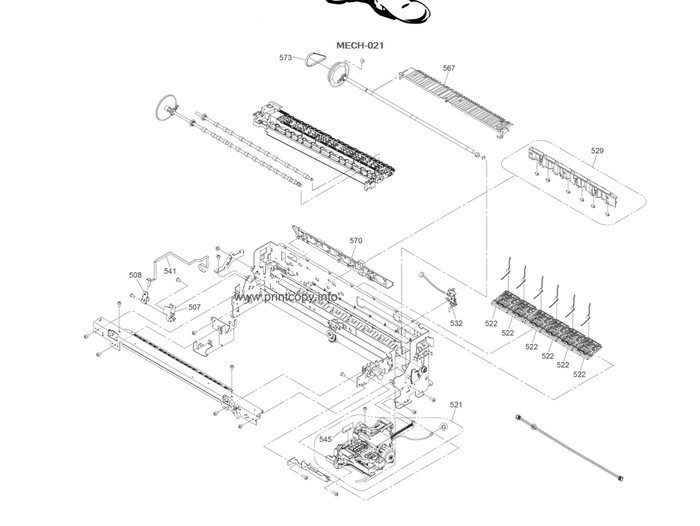 MECH-021

573
567
529
570
541
508
507
www.printcopy.info
532
522
522
522
522
522
522
521
545