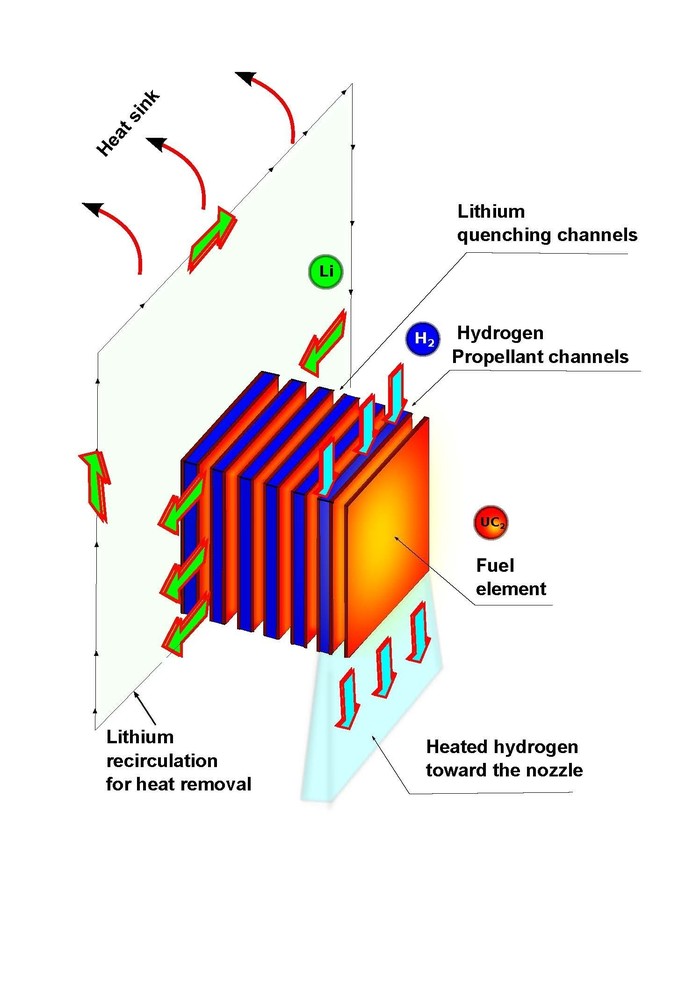 Heat sink

Lithium quenching channels

Li

$H_2$ Hydrogen Propellant channels

$UC_2$

Fuel element

Lithium recirculation for heat removal

Heated hydrogen toward the nozzle