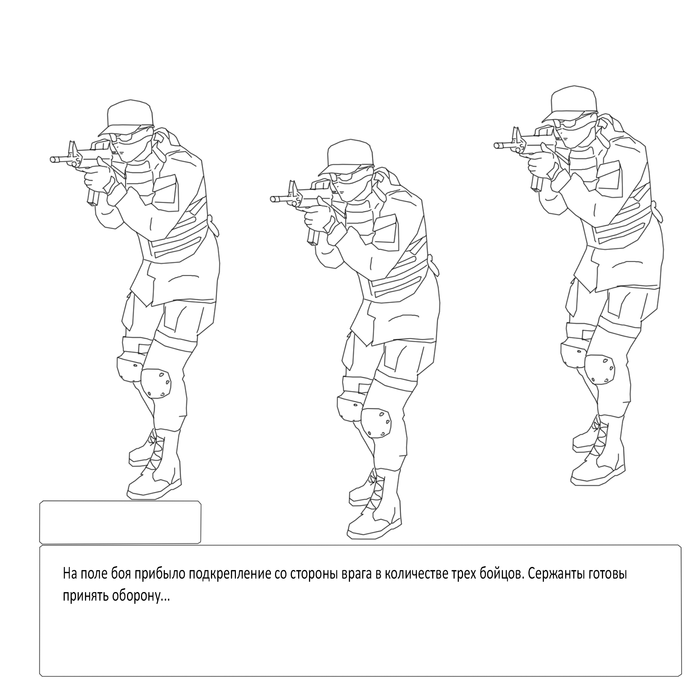 На поле боя прибыло подкрепление со стороны врага в количестве трех бойцов. Сержанты готовы принять оборону...