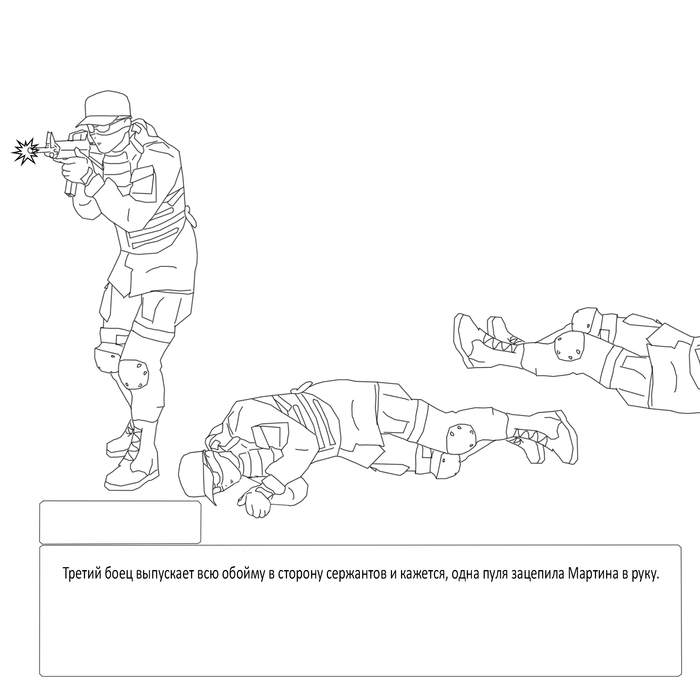 Третий боец выпускает всю обойму в сторону сержантов и кажется, одна пуля зацепила Мартина в руку.