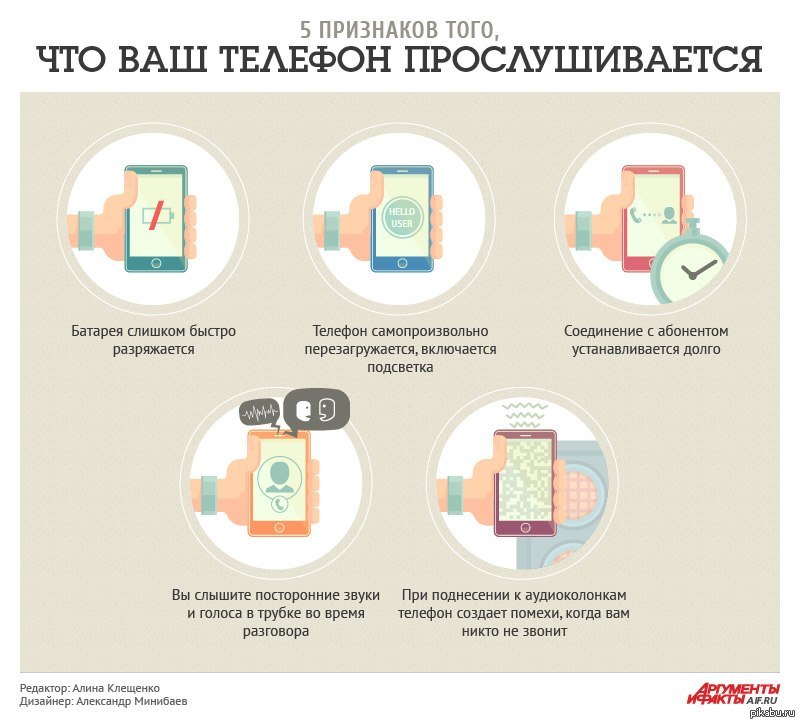 5 ПРИЗНАКОВ ТОГО,
ЧТО ВАШ ТЕЛЕФОН ПРОСЛУШИВАЕТСЯ

HELLO USER

Батарея слишком быстро разряжается

Телефон самопроизвольно перезагружается, включается подсветка

Соединение с абонентом устанавливается долго

Вы слышите посторонние звуки и голоса в трубке во время разговора

При поднесении к аудиоколонкам телефон создает помехи, когда вам никто не звонит

Редактор: Алина Клещенко
Дизайнер: Александр Минибаев

АРГУМЕНТЫ И ФАКТЫ AIF.RU

pikabu.ru