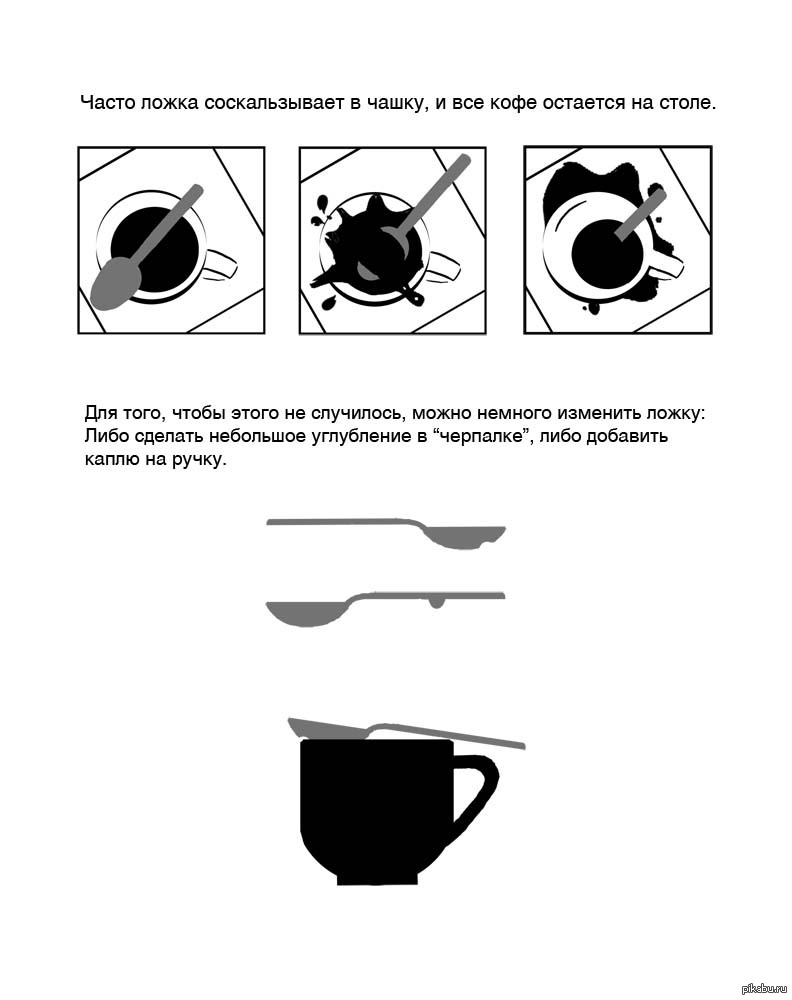 Часто ложка соскальзывает в чашку, и все кофе остается на столе.

Для того, чтобы этого не случилось, можно немного изменить ложку: Либо сделать небольшое углубление в “черпалке”, либо добавить каплю на ручку.

pikabu.ru