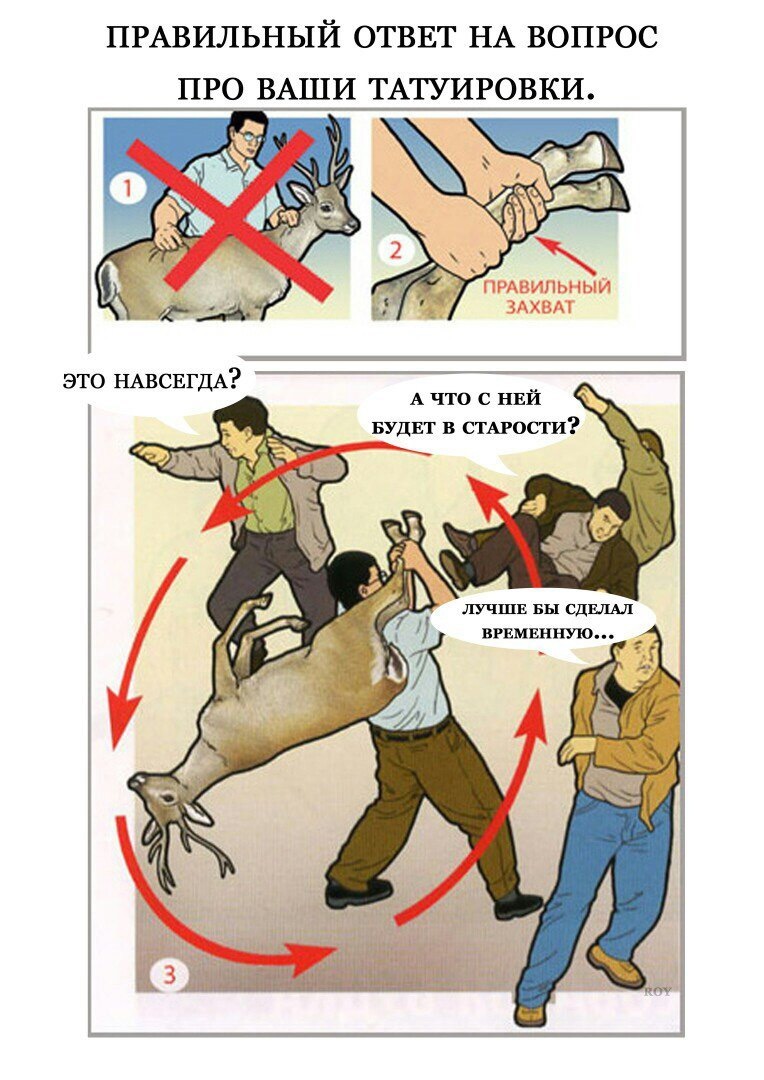 ПРАВИЛЬНЫЙ ОТВЕТ НА ВОПРОС ПРО ВАШИ ТАТУИРОВКИ.

1

2

ПРАВИЛЬНЫЙ ЗАХВАТ

ЭТО НАВСЕГДА?

А ЧТО С НЕЙ БУДЕТ В СТАРОСТИ?

ЛУЧШЕ БЫ СДЕЛАЛ ВРЕМЕННУЮ...

3

ROY