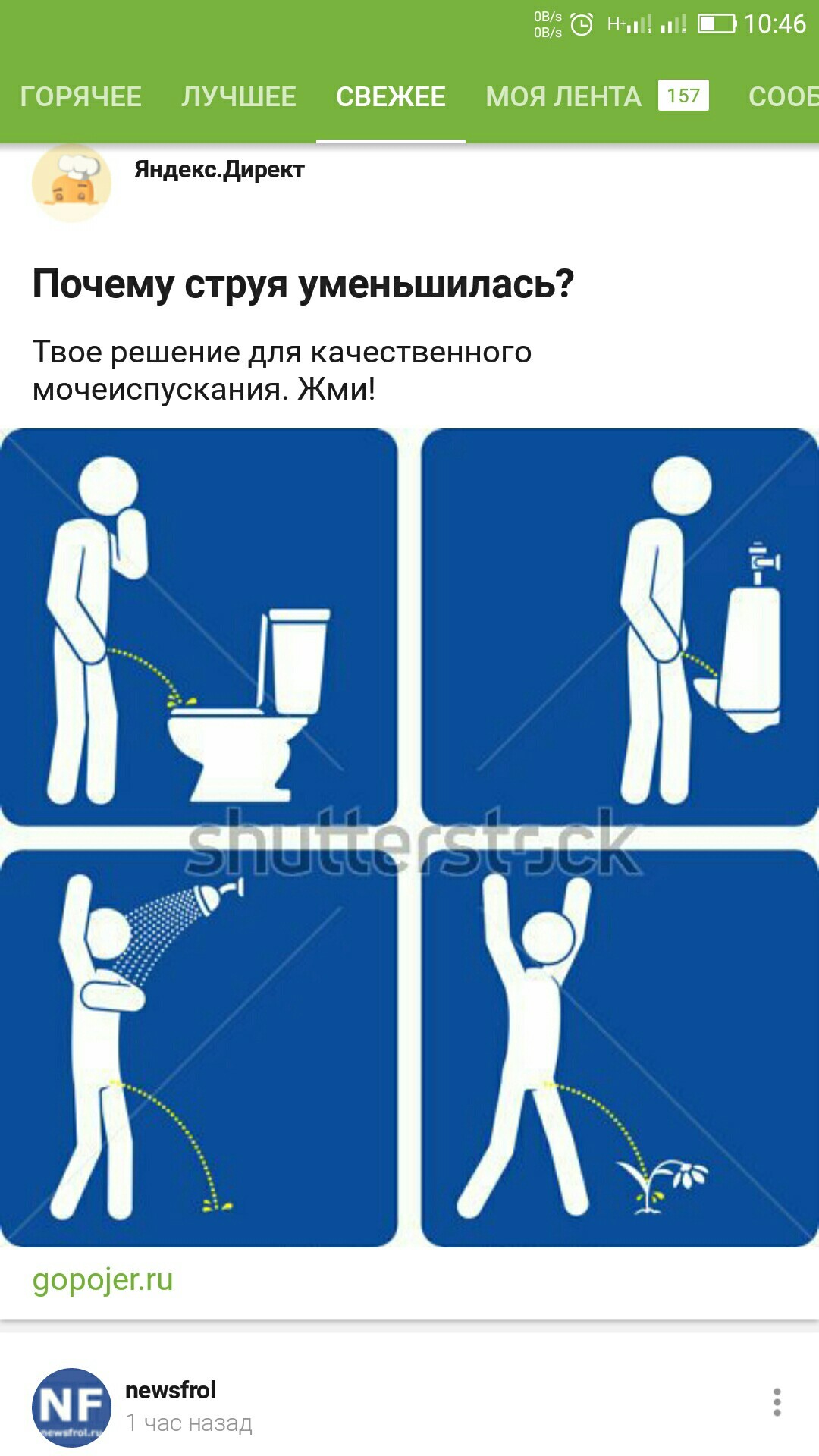 0B/s
0B/s
H+
10:46

ГОРЯЧЕЕ ЛУЧШЕЕ СВЕЖЕЕ МОЯ ЛЕНТА 157 СООБ

Яндекс.Директ

Почему струя уменьшилась?

Твое решение для качественного мочеиспускания. Жми!

shutterstock

gopojer.ru

NF
newsfrol.ru

newsfrol
1 час назад