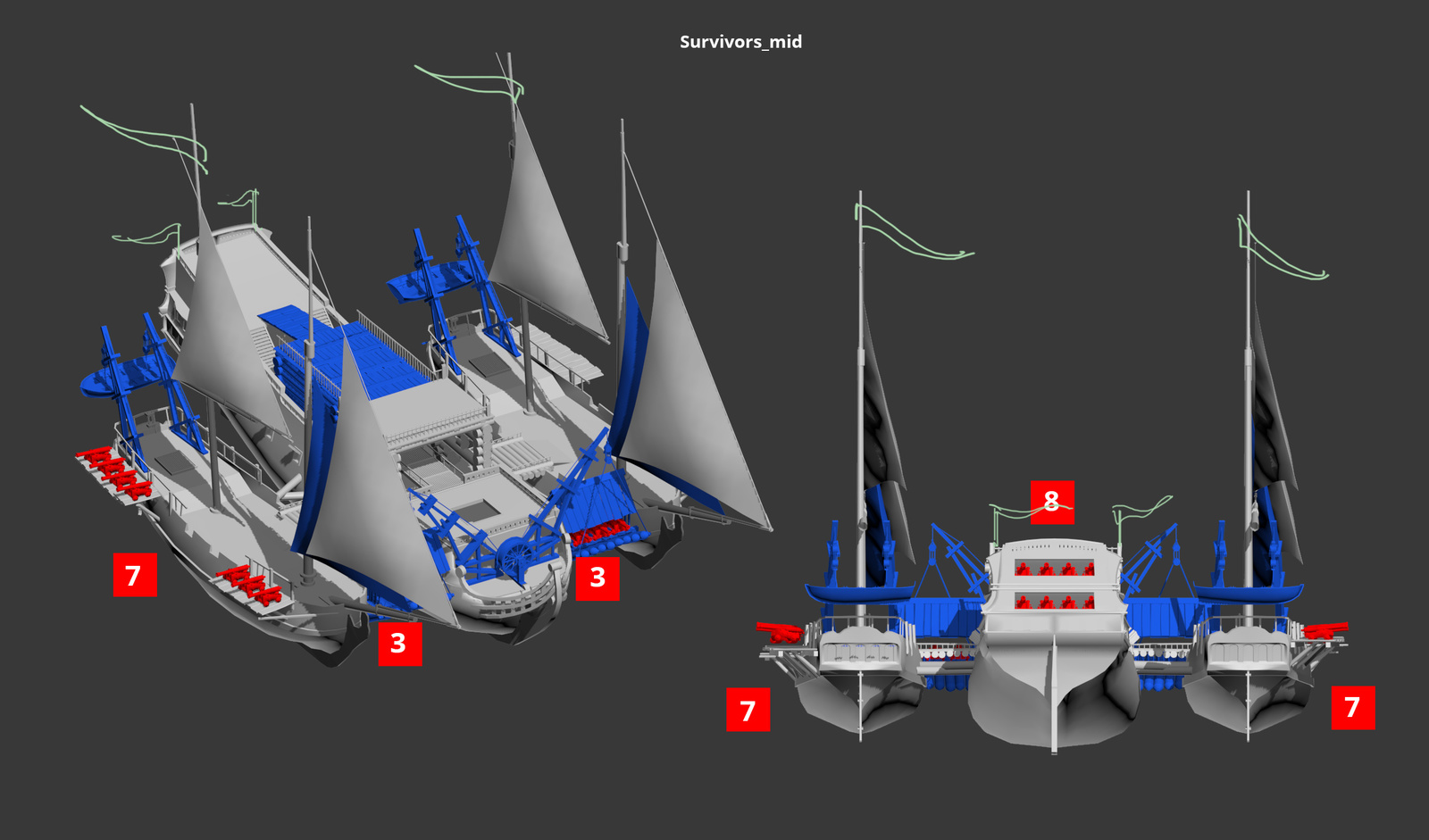 Survivors_mid

7

3

3

8

7

7