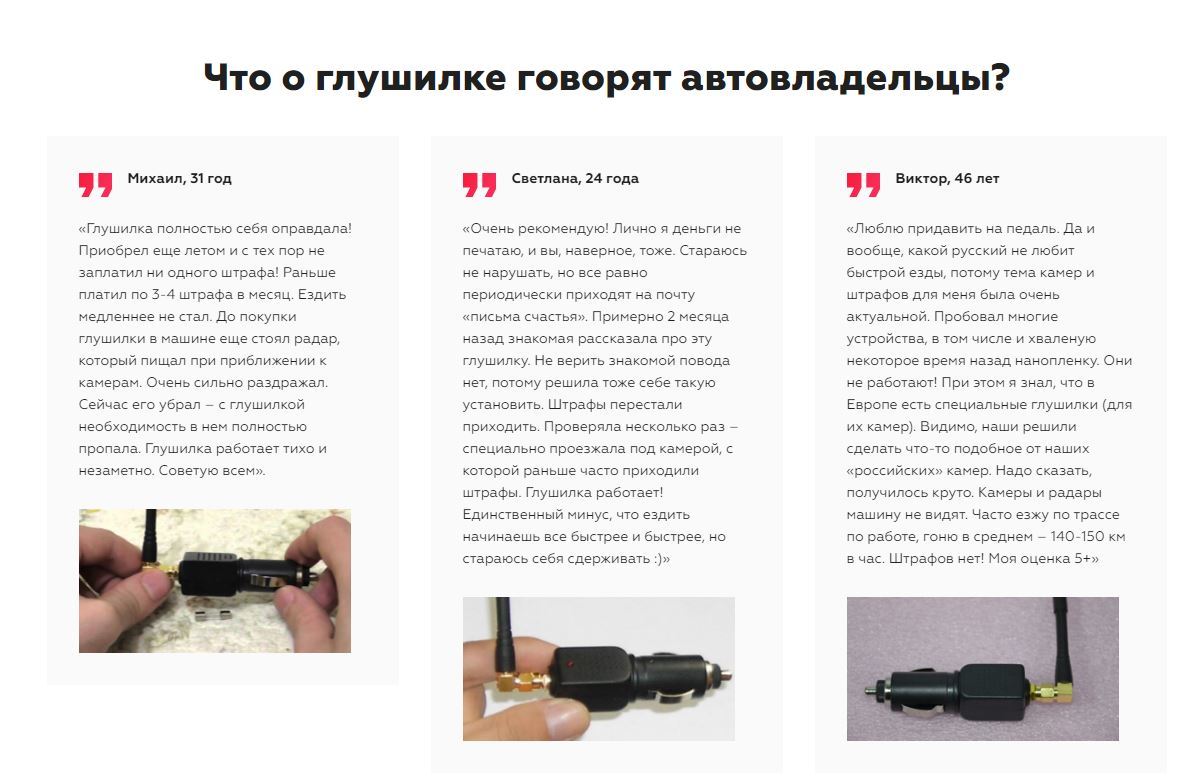 Что о глушилке говорят автовладельцы?

Михаил, 31 год

«Глушилка полностью себя оправдала! Приобрел еще летом и с тех пор не заплатил ни одного штрафа! Раньше платил по 3-4 штрафа в месяц. Ездить медленнее не стал. До покупки глушилки в машине еще стоял радар, который пищал при приближении к камерам. Очень сильно раздражал. Сейчас его убрал – с глушилкой необходимость в нем полностью пропала. Глушилка работает тихо и незаметно. Советую всем».

Светлана, 24 года

«Очень рекомендую! Лично я деньги не печатаю, и вы, наверное, тоже. Стараюсь не нарушать, но все равно периодически приходят на почту «письма счастья». Примерно 2 месяца назад знакомая рассказала про эту глушилку. Не верить знакомой повода нет, потому решила тоже себе такую установить. Штрафы перестали приходить. Проверяла несколько раз – специально проезжала под камерой, с которой раньше часто приходили штрафы. Глушилка работает! Единственный минус, что ездить начинаешь все быстрее и быстрее, но стараюсь себя сдерживать :)»

Виктор, 46 лет

«Люблю придавить на педаль. Да и вообще, какой русский не любит быстрой езды, потому тема камер и штрафов для меня была очень актуальной. Пробовал многие устройства, в том числе и хваленую некоторое время назад нанопленку. Они не работают! При этом я знал, что в Европе есть специальные глушилки (для их камер). Видимо, наши решили сделать что-то подобное от наших «российских» камер. Надо сказать, получилось круто. Камеры и радары машину не видят. Часто езжу по трассе по работе, гоню в среднем – 140-150 км в час. Штрафов нет! Моя оценка 5+»